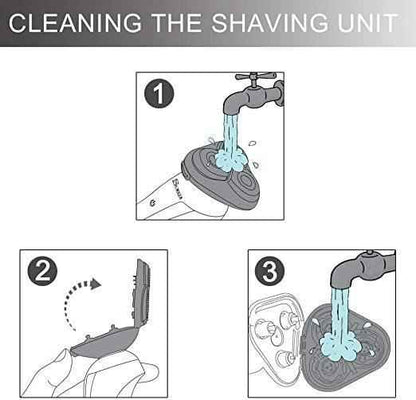 CLEANING THE SHAVING UNIT

1

2

3