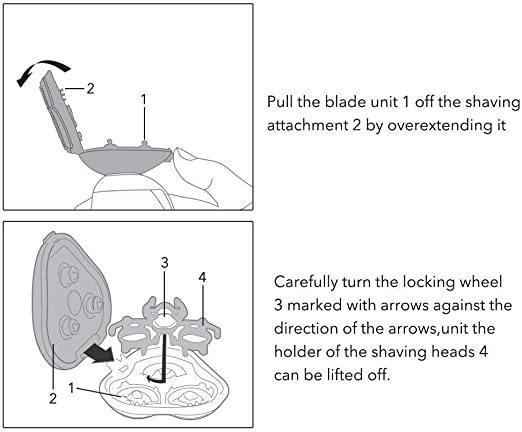 2

1

Pull the blade unit 1 off the shaving attachment 2 by overextending it

3

4

2

1

Carefully turn the locking wheel 3 marked with arrows against the direction of the arrows,unit the holder of the shaving heads 4 can be lifted off.